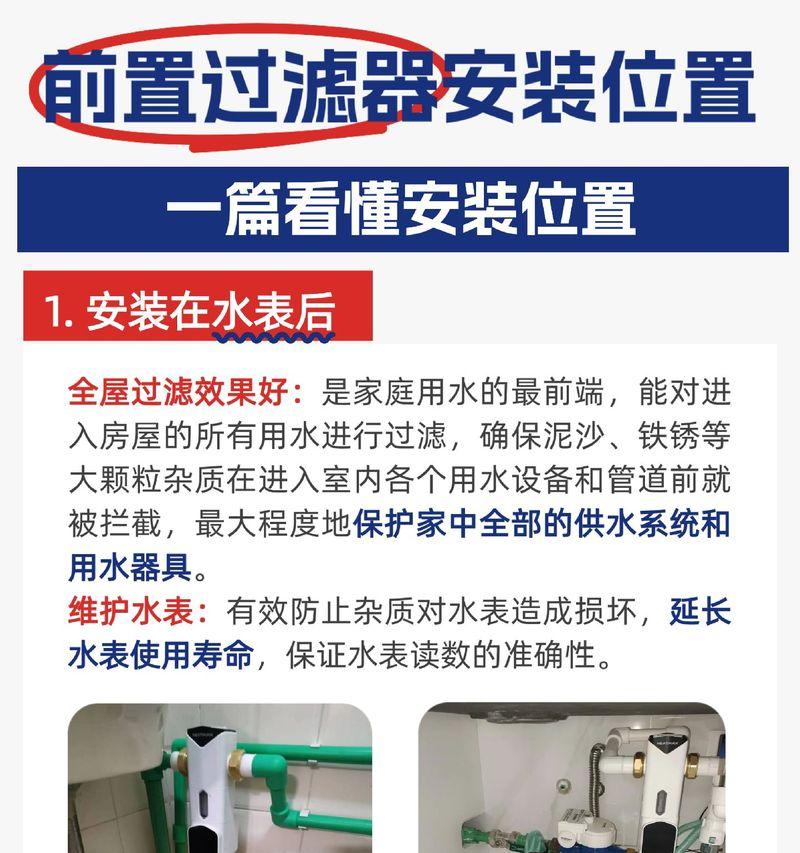 前置过滤器安装位置

一篇看懂安装位置

1. 安装在水表后

全屋过滤效果好：是家庭用水的最前端，能对进入房屋的所有用水进行过滤，确保泥沙、铁锈等大颗粒杂质在进入室内各个用水设备和管道前就被拦截，最大程度地保护家中全部的供水系统和用水器具。
维护水表：有效防止杂质对水表造成损坏，延长水表使用寿命，保证水表读数的准确性。