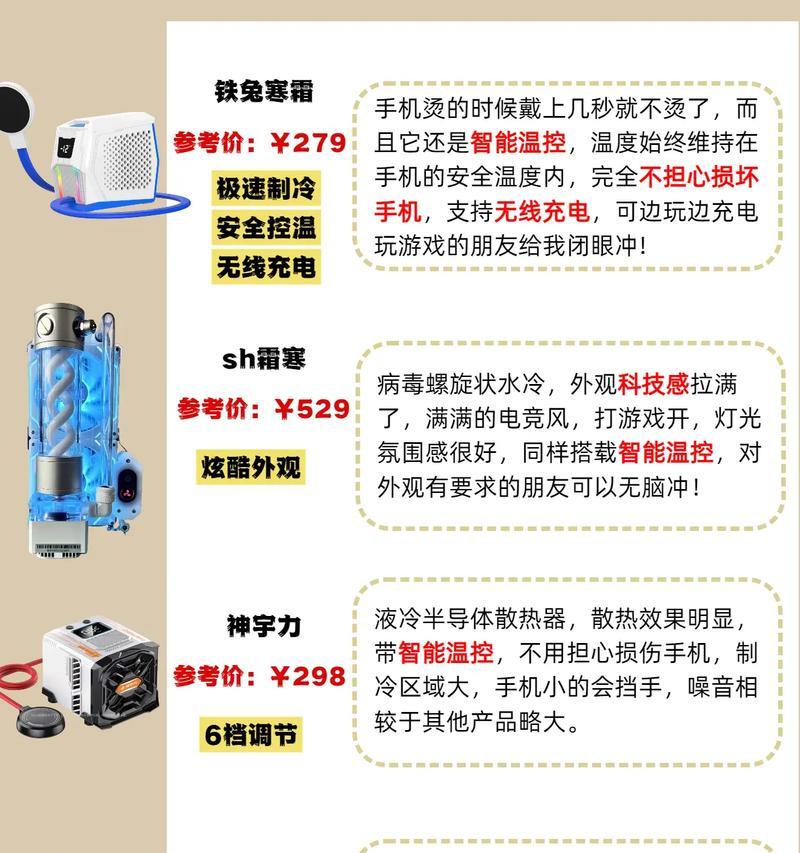 铁兔寒霜

参考价：¥279

极速制冷

安全控温

无线充电

手机烫的时候戴上几秒就不烫了，而且它还是智能温控，温度始终维持在手机的安全温度内，完全不担心损坏手机，支持无线充电，可边玩边充电玩游戏的朋友给我闭眼冲！

sh霜寒

参考价：¥529

炫酷外观

病毒螺旋状水冷，外观科技感拉满了，满满的电竞风，打游戏开，灯光氛围感很好，同样搭载智能温控，对外观有要求的朋友可以无脑冲！

神宇力

参考价：¥298

6档调节

液冷半导体散热器，散热效果明显，带智能温控，不用担心损伤手机，制冷区域大，手机小的会挡手，噪音相较于其他产品略大。